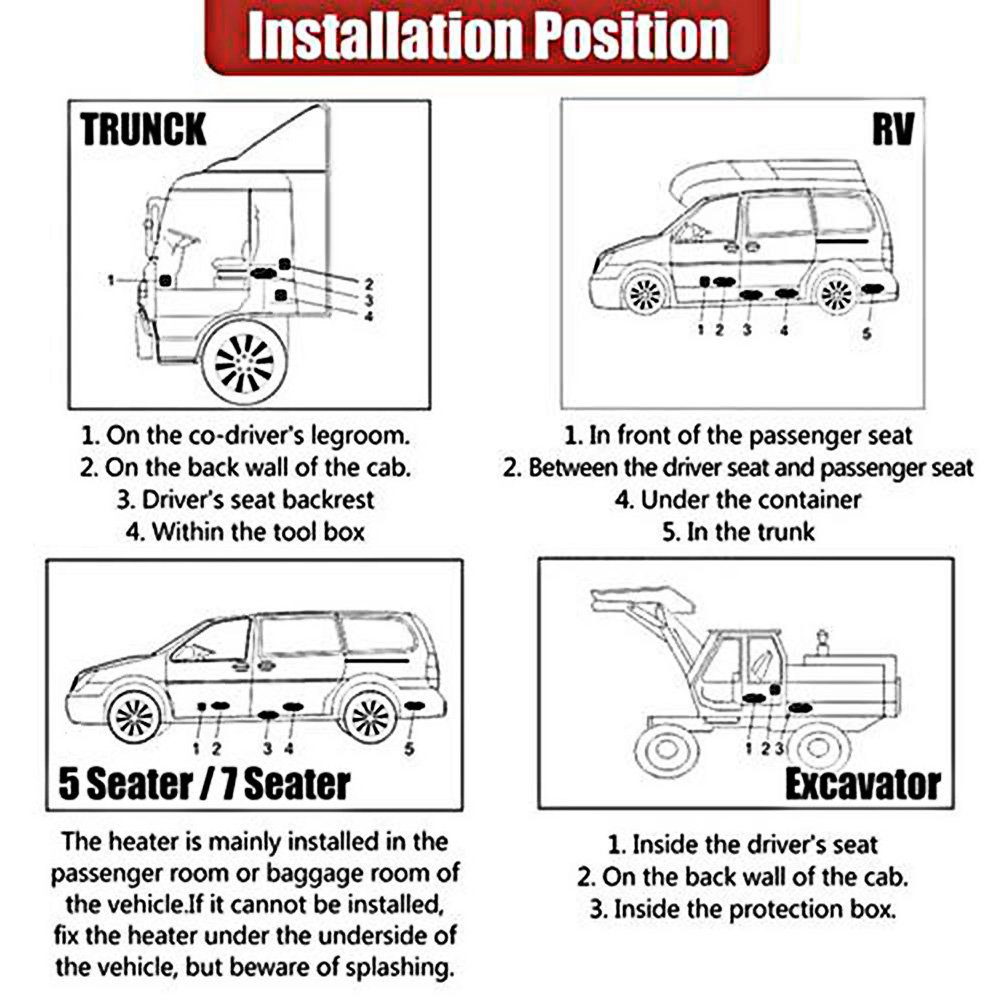 Installation Position

TRUNCK

1
2
3
4

1. On the co-driver's legroom.
2. On the back wall of the cab.
3. Driver's seat backrest
4. Within the tool box

RV

1 2 3 4 5

1. In front of the passenger seat
2. Between the driver seat and passenger seat
4. Under the container
5. In the trunk

1 2 3 4 5

5 Seater / 7 Seater

The heater is mainly installed in the passenger room or baggage room of the vehicle.If it cannot be installed, fix the heater under the underside of the vehicle, but beware of splashing.

1 2 3

Excavator

1. Inside the driver's seat
2. On the back wall of the cab.
3. Inside the protection box.